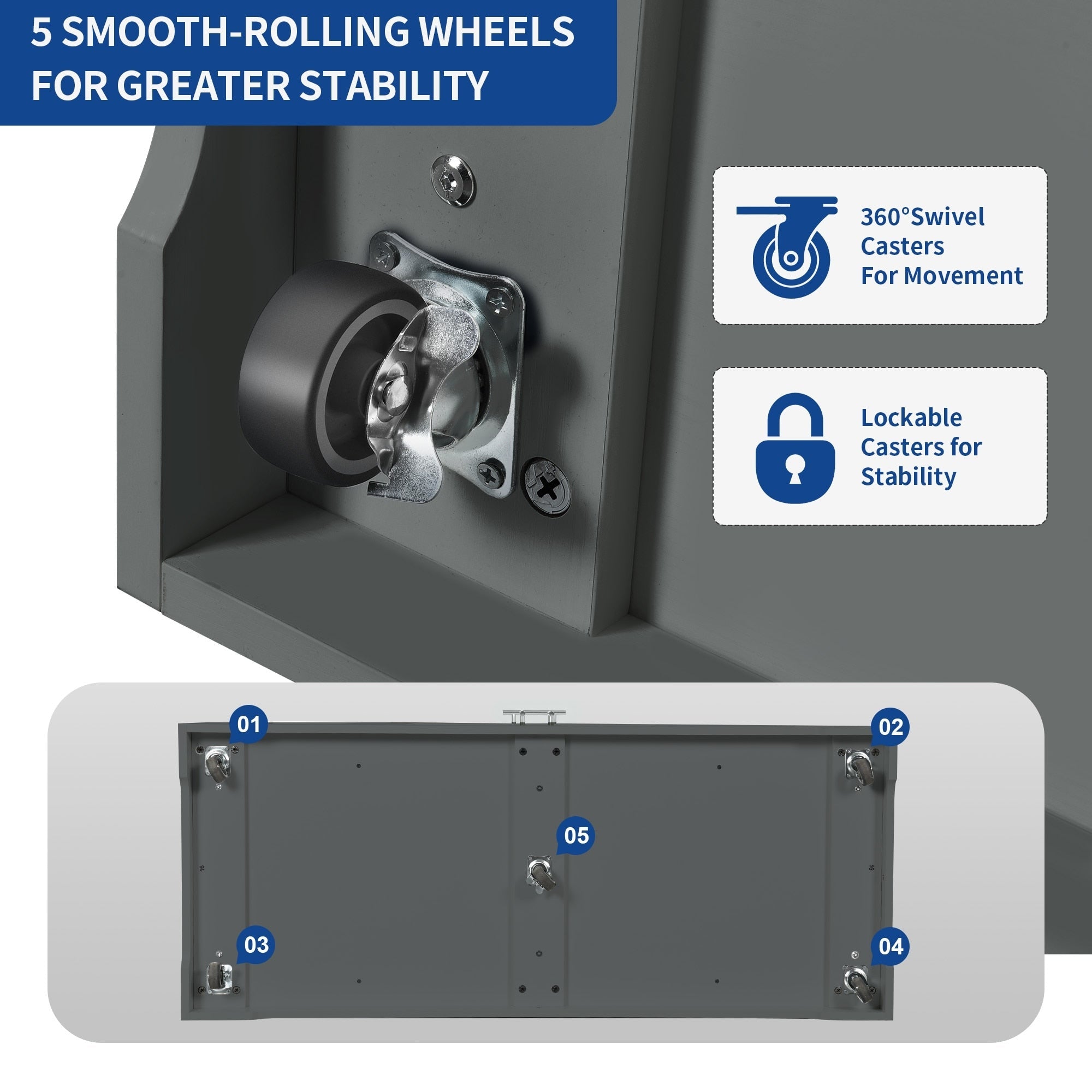 5 SMOOTH-ROLLING WHEELS FOR GREATER STABILITY

360°Swivel Casters For Movement

Lockable Casters for Stability

01

02

05

16

16

03

04