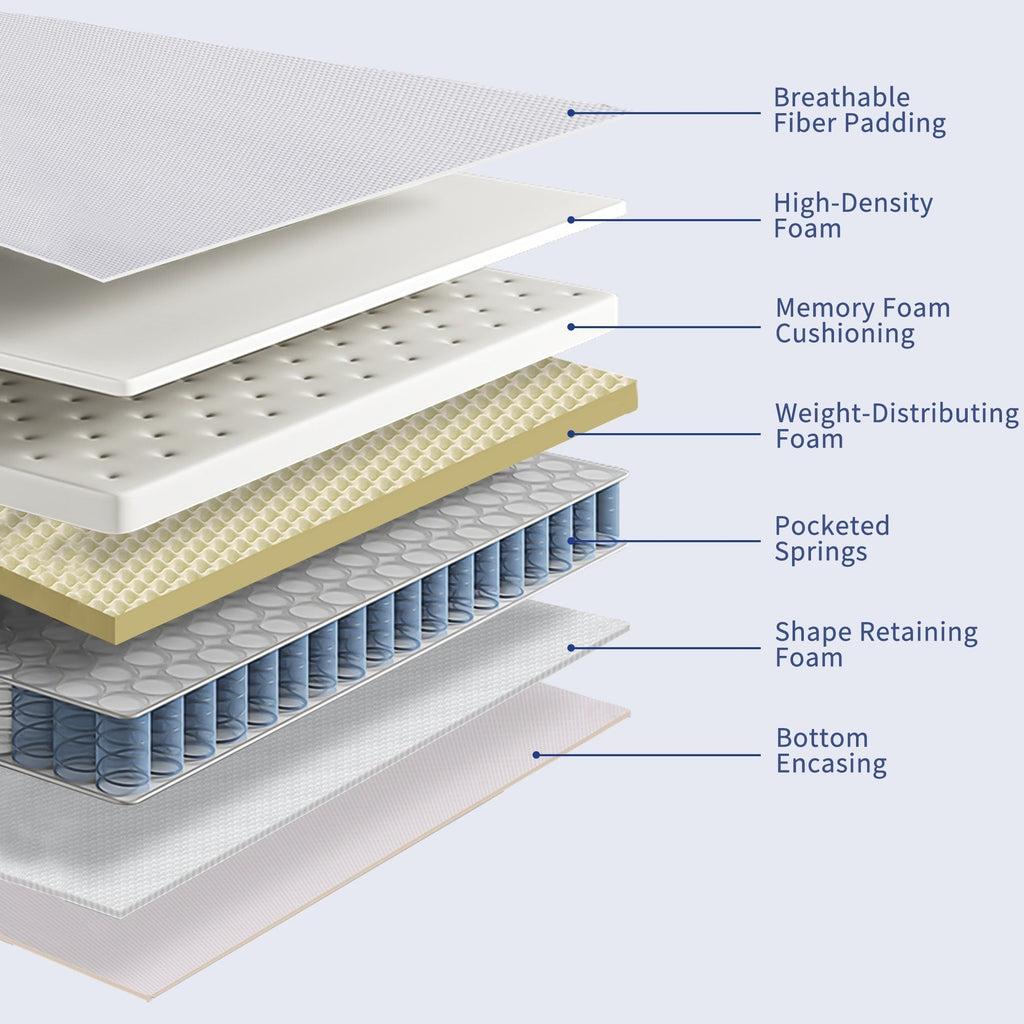 Breathable Fiber Padding

High-Density Foam

Memory Foam Cushioning

Weight-Distributing Foam

Pocketed Springs

Shape Retaining Foam

Bottom Encasing