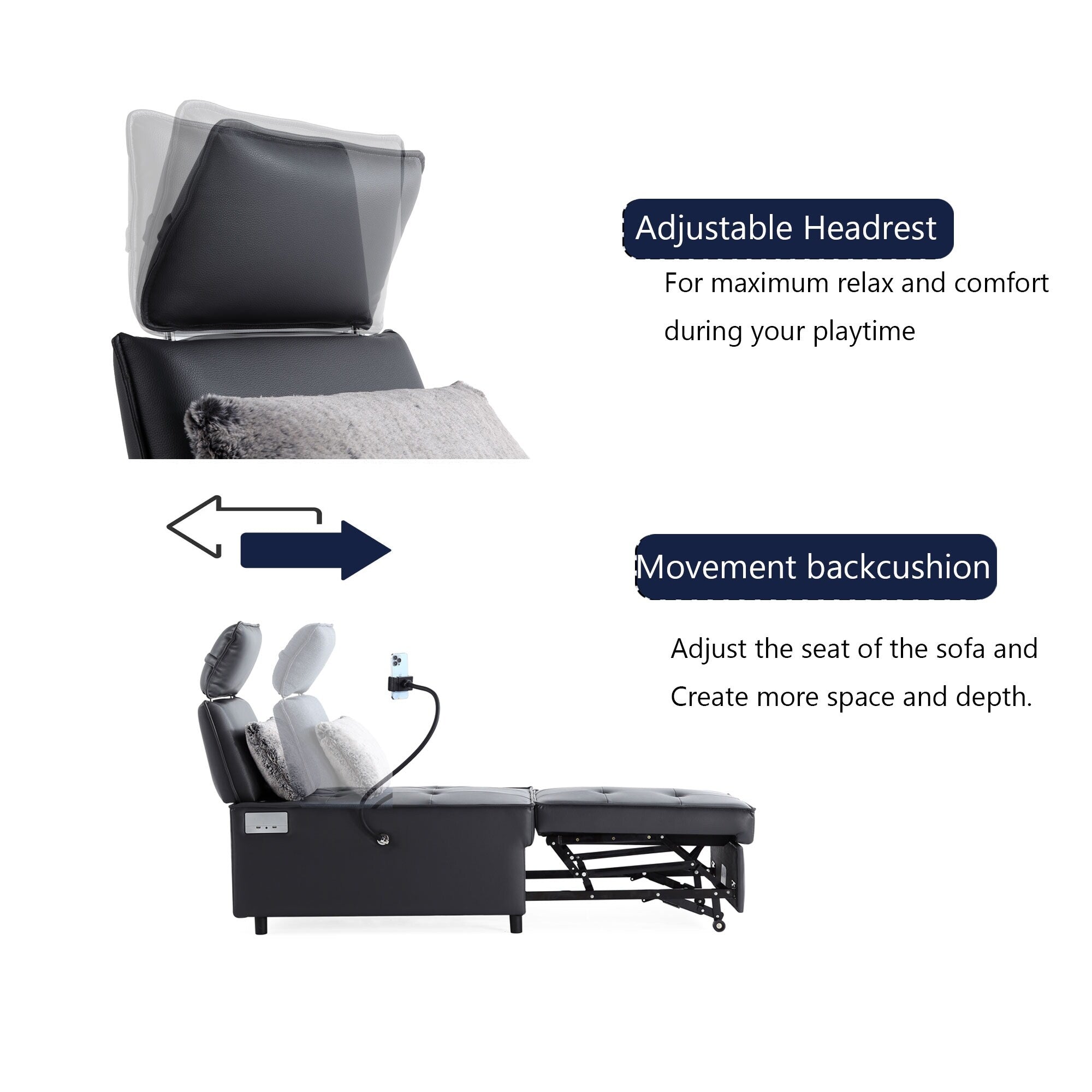 Adjustable Headrest

For maximum relax and comfort during your playtime

Movement backcushion

Adjust the seat of the sofa and Create more space and depth.