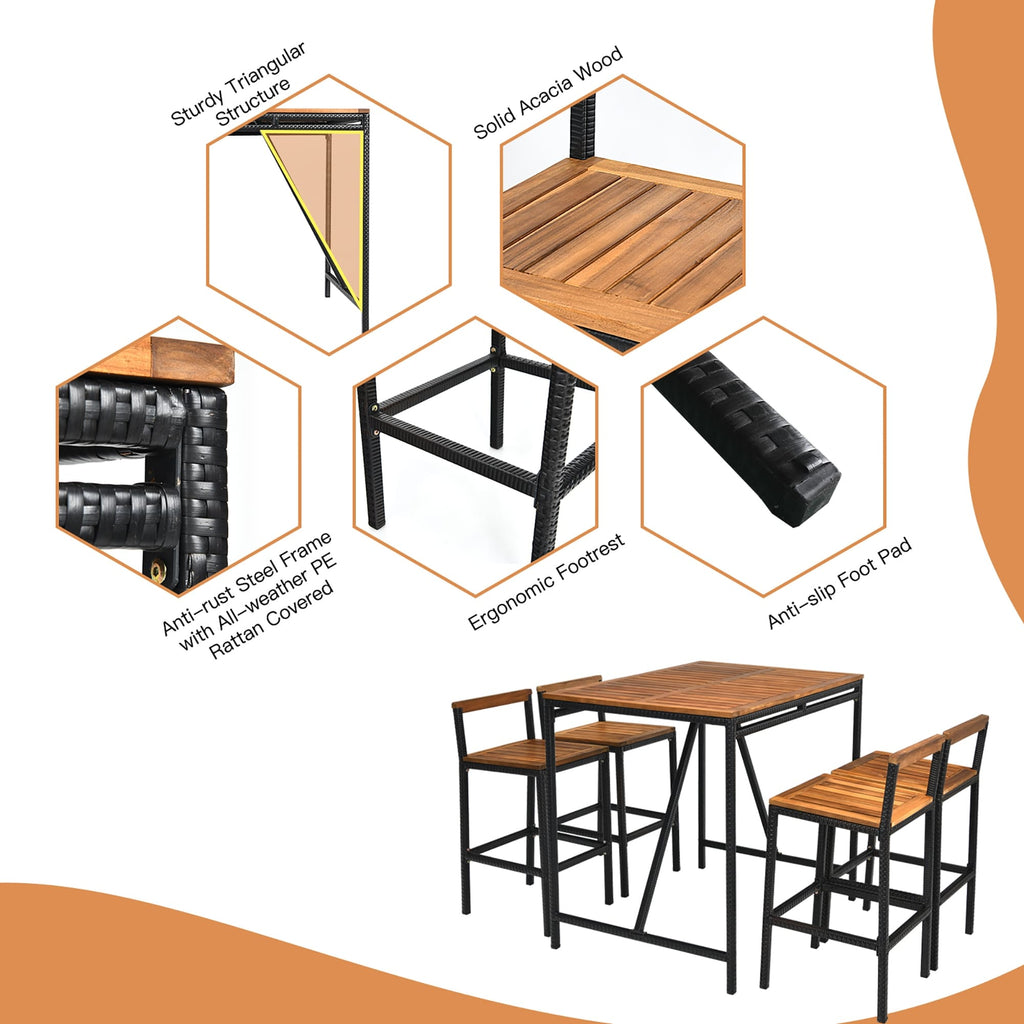 Sturdy Triangular Structure

Solid Acacia Wood

Anti-rust Steel Frame with All-weather PE Rattan Covered

Ergonomic Footrest

Anti-slip Foot Pad